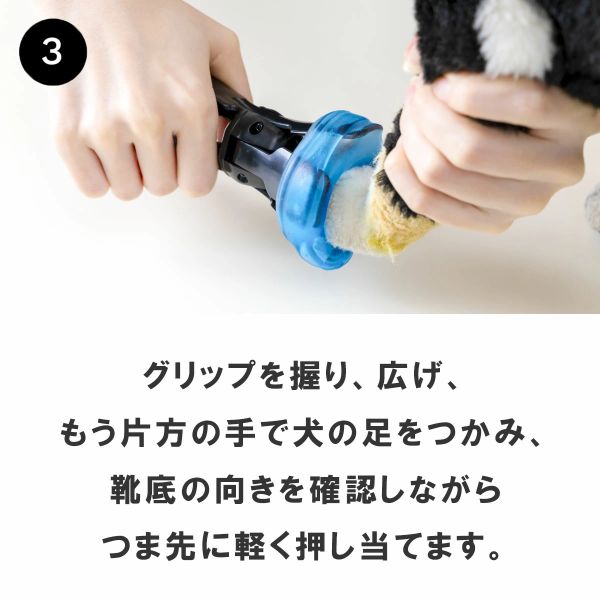 3

グリップを握り、広げ、
もう片方の手で犬の足をつかみ、
靴底の向きを確認しながら
つま先に軽く押し当てます。