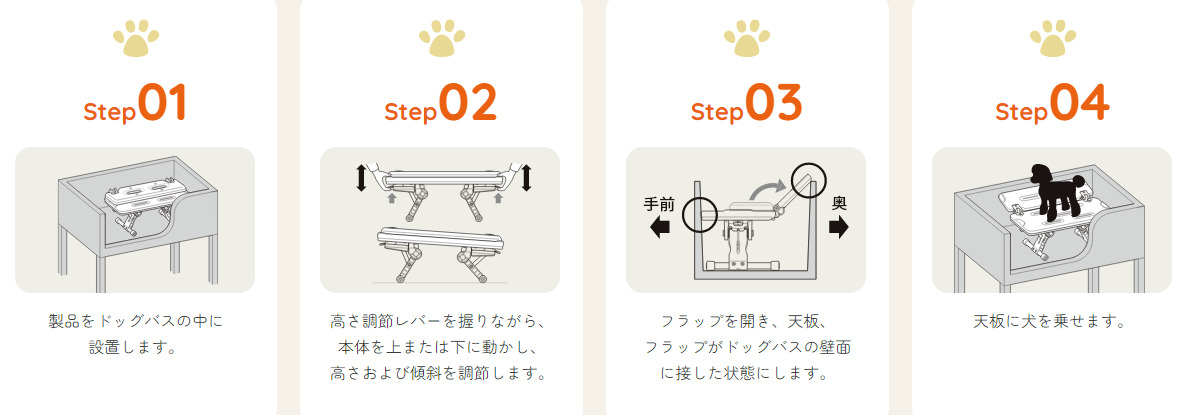 Step01

製品をドッグバスの中に設置します。

Step02

高さ調節レバーを握りながら、本体を上または下に動かし、高さおよび傾斜を調節します。

Step03

手前

奥

フラップを開き、天板、フラップがドッグバスの壁面に接した状態にします。

Step04

天板に犬を乗せます。