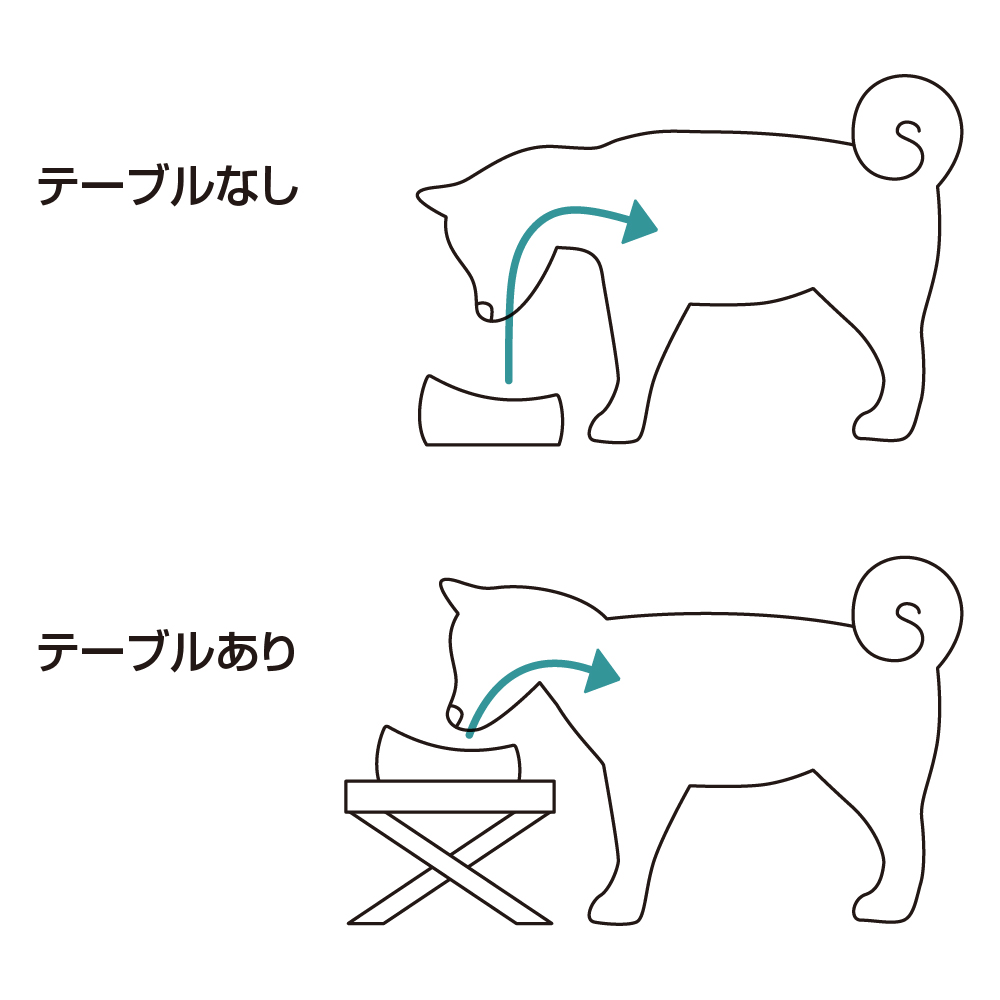 テーブルなし

テーブルあり