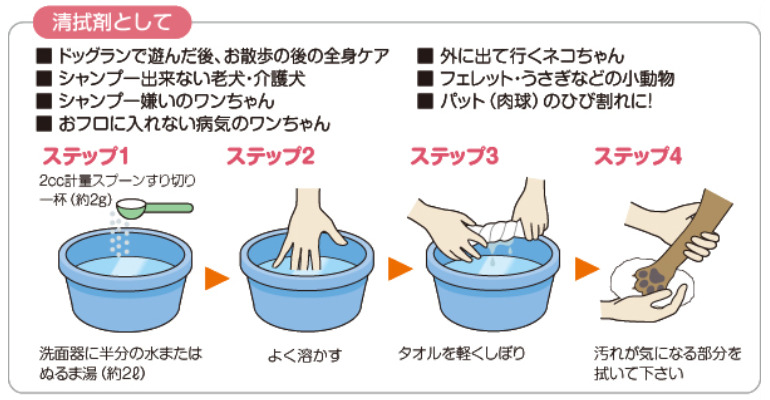 清拭剤として

■ ドッグランで遊んだ後、お散歩の後の全身ケア
■ シャンプー出来ない老犬・介護犬
■ シャンプー嫌いのワンちゃん
■ おフロに入れない病気のワンちゃん

■ 外に出て行くネコちゃん
■ フェレット・うさぎなどの小動物
■ パット（肉球）のひび割れに!

ステップ1
2cc計量スプーンすり切り一杯（約2g）
洗面器に半分の水またはぬるま湯（約2ℓ）

ステップ2
よく溶かす

ステップ3
タオルを軽くしぼり

ステップ4
汚れが気になる部分を拭いて下さい