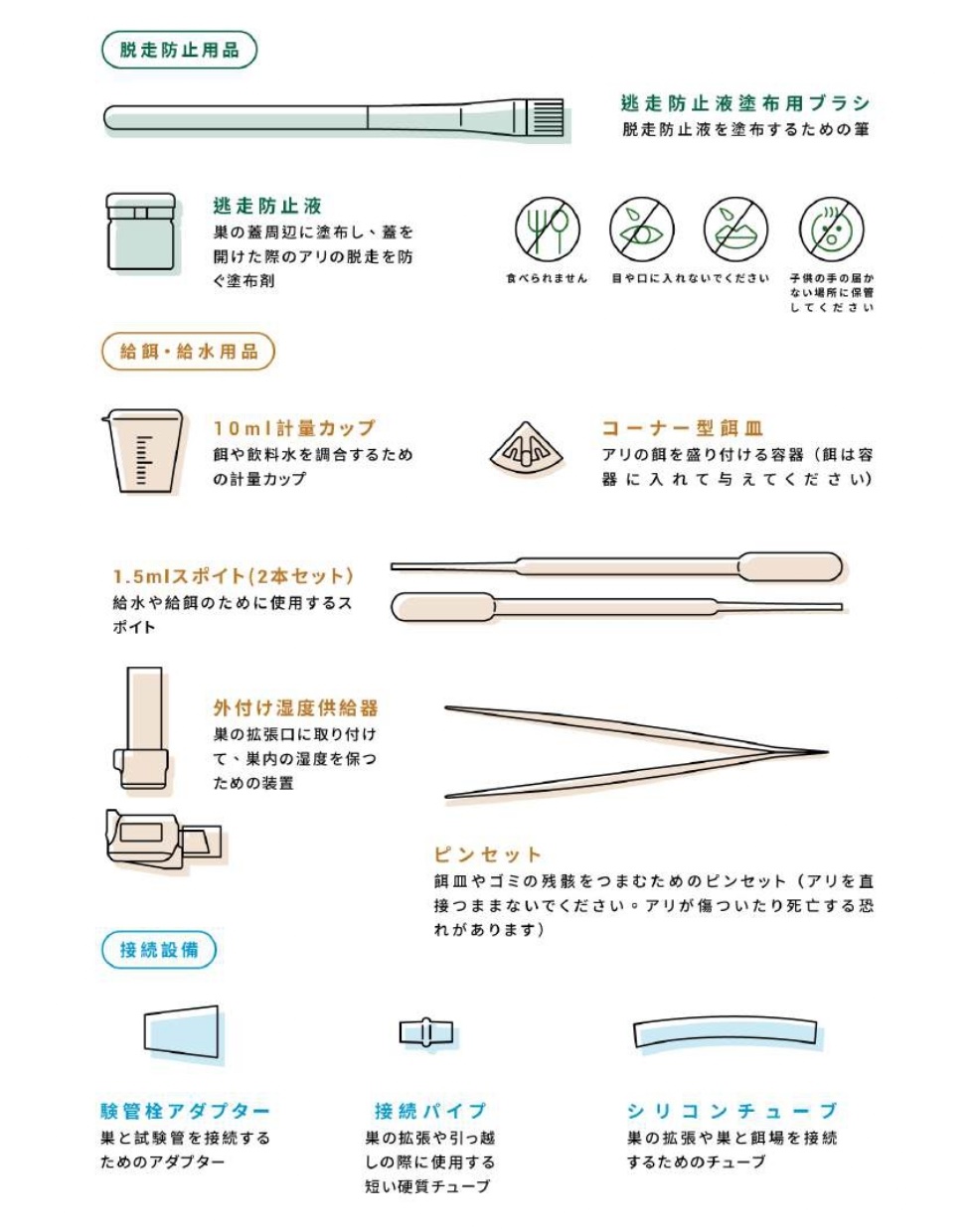 脱走防止用品

逃走防止液塗布用ブラシ
脱走防止液を塗布するための筆

逃走防止液
巣の蓋周辺に塗布し、蓋を開けた際のアリの脱走を防ぐ塗布剤

食べられません

目や口に入れないでください

子供の手の届かない場所に保管してください

給餌・給水用品

10ml計量カップ
餌や飲料水を調合するための計量カップ

コーナー型餌皿
アリの餌を盛り付ける容器（餌は容器に入れて与えてください）

1.5mlスポイト(2本セット)
給水や給餌のために使用するスポイト

外付け湿度供給器
巣の拡張口に取り付けて、巣内の湿度を保つための装置

ピンセット
餌皿やゴミの残骸をつまむためのピンセット（アリを直接つままないでください。アリが傷ついたり死亡する恐れがあります）

接続設備

験管栓アダプター
巣と試験管を接続するためのアダプター

接続パイプ
巣の拡張や引っ越しの際に使用する短い硬質チューブ

シリコンチューブ
巣の拡張や巣と餌場を接続するためのチューブ