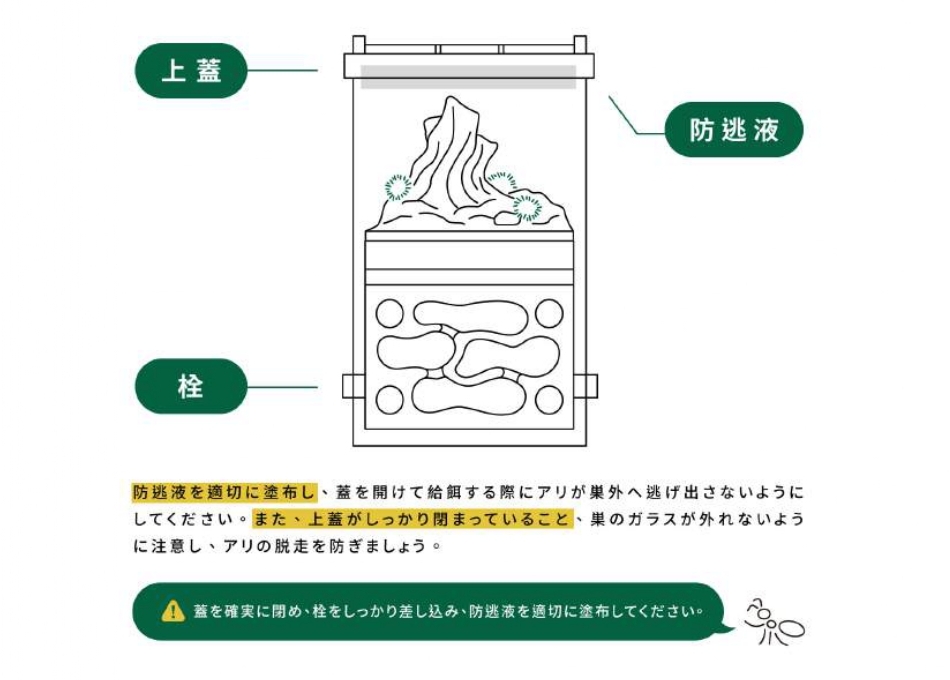 上蓋

防逃液

栓

防逃液を適切に塗布し、蓋を開けて給餌する際にアリが巣外へ逃げ出さないようにしてください。また、上蓋がしっかり閉まっていること、巣のガラスが外れないように注意し、アリの脱走を防ぎましょう。

蓋を確実に閉め、栓をしっかり差し込み、防逃液を適切に塗布してください。