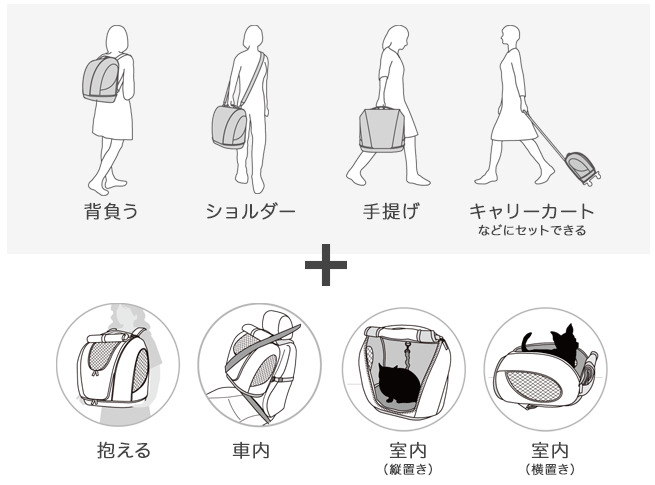 背負う

ショルダー

手提げ

キャリーカート
などにセットできる

+

抱える

車内

室内
(縦置き)

室内
(横置き)