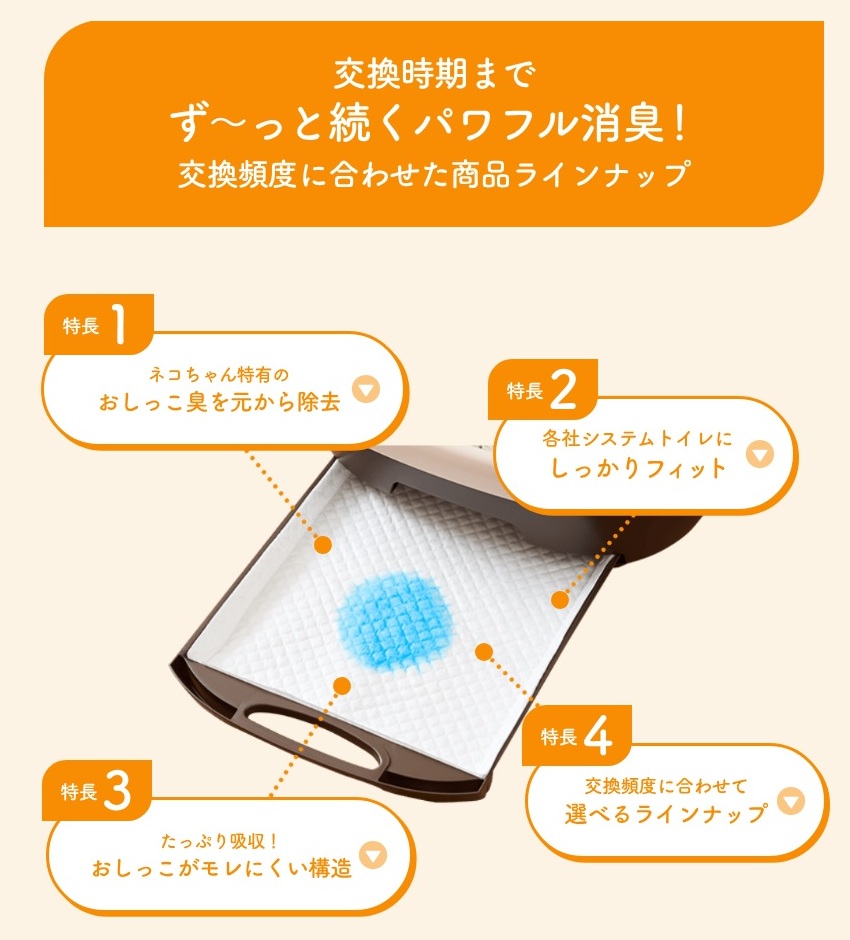 交換時期まで
ず〜っと続くパワフル消臭！
交換頻度に合わせた商品ラインナップ

特長 1
ネコちゃん特有の
おしっこ臭を元から除去

特長 2
各社システムトイレに
しっかりフィット

特長 3
たっぷり吸収！
おしっこがモレにくい構造

特長 4
交換頻度に合わせて
選べるラインナップ