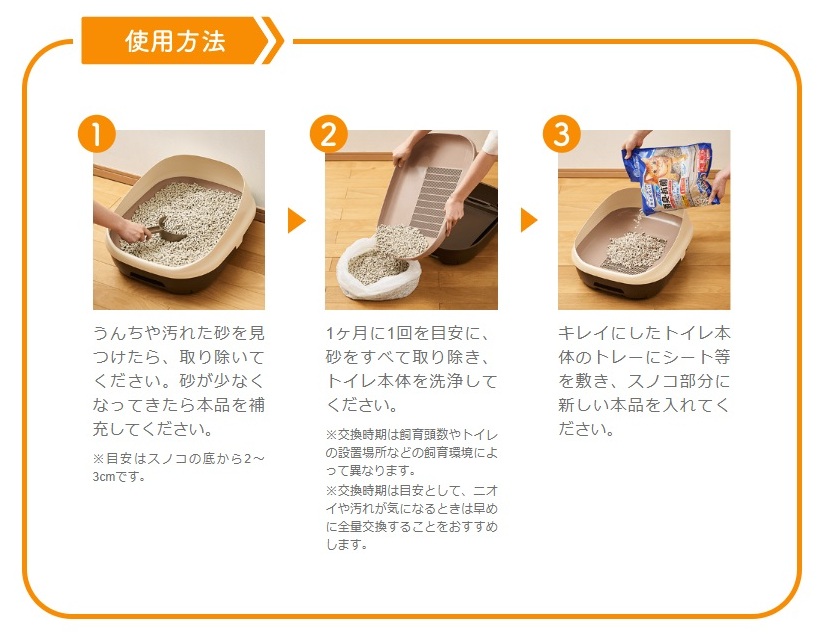 使用方法

1

うんちや汚れた砂を見つけたら、取り除いてください。砂が少なくなってきたら本品を補充してください。

※目安はスノコの底から2～3cmです。

2

1ヶ月に1回を目安に、砂をすべて取り除き、トイレ本体を洗浄してください。

※交換時期は飼育頭数やトイレの設置場所などの飼育環境によって異なります。
※交換時期は目安として、ニオイや汚れが気になるときは早めに全量交換することをおすすめします。

3

キレイにしたトイレ本体のトレーにシート等を敷き、スノコ部分に新しい本品を入れてください。