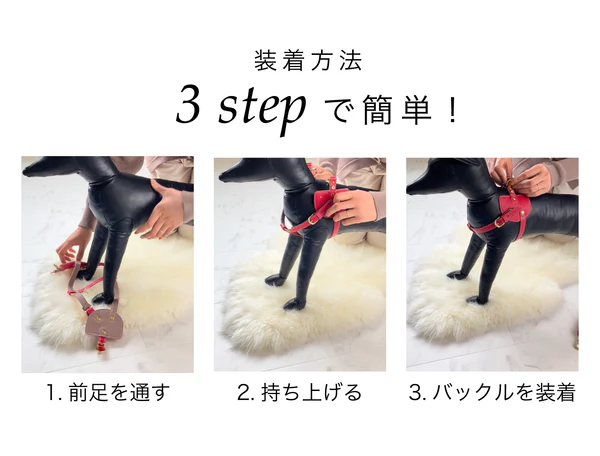 装着方法

3 step で簡単！

1. 前足を通す

2. 持ち上げる

3. バックルを装着