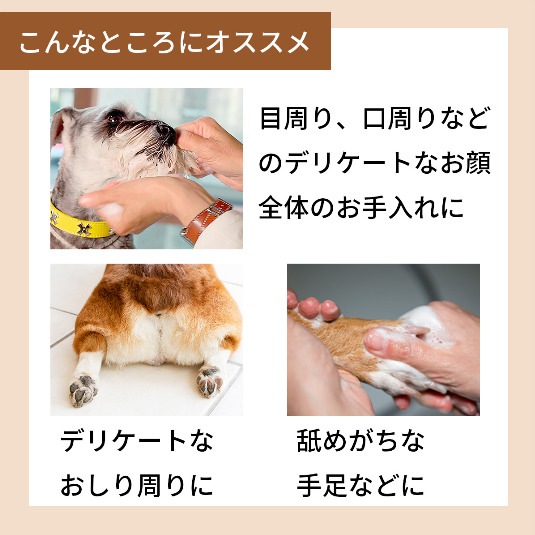 こんなところにオススメ

目周り、口周りなどのデリケートなお顔全体のお手入れに

デリケートなおしり周りに

舐めがちな手足などに